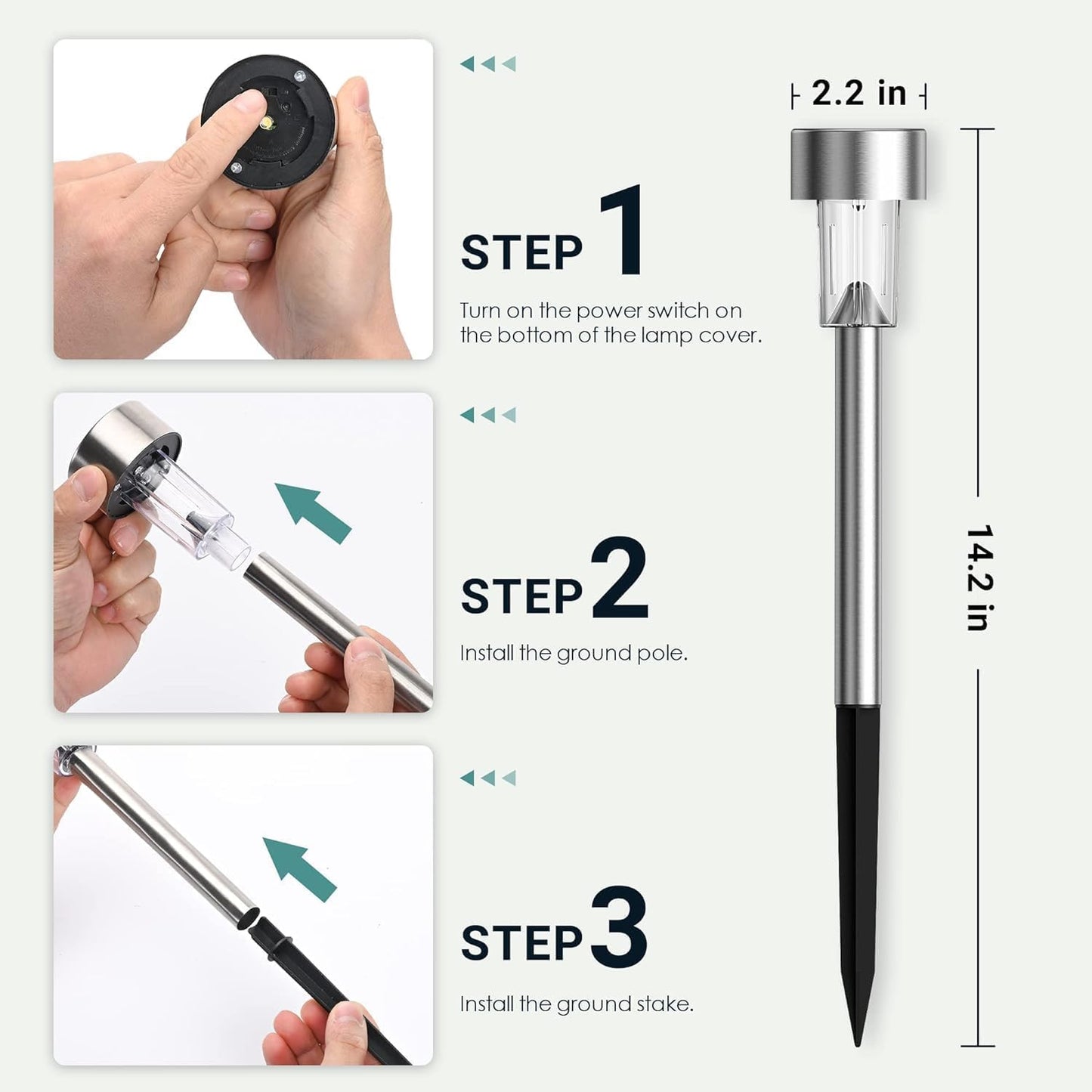 STEP 1

Turn on the power switch on the bottom of the lamp cover.

STEP 2

Install the ground pole.

STEP 3

Install the ground stake.

2.2 in

14.2 in