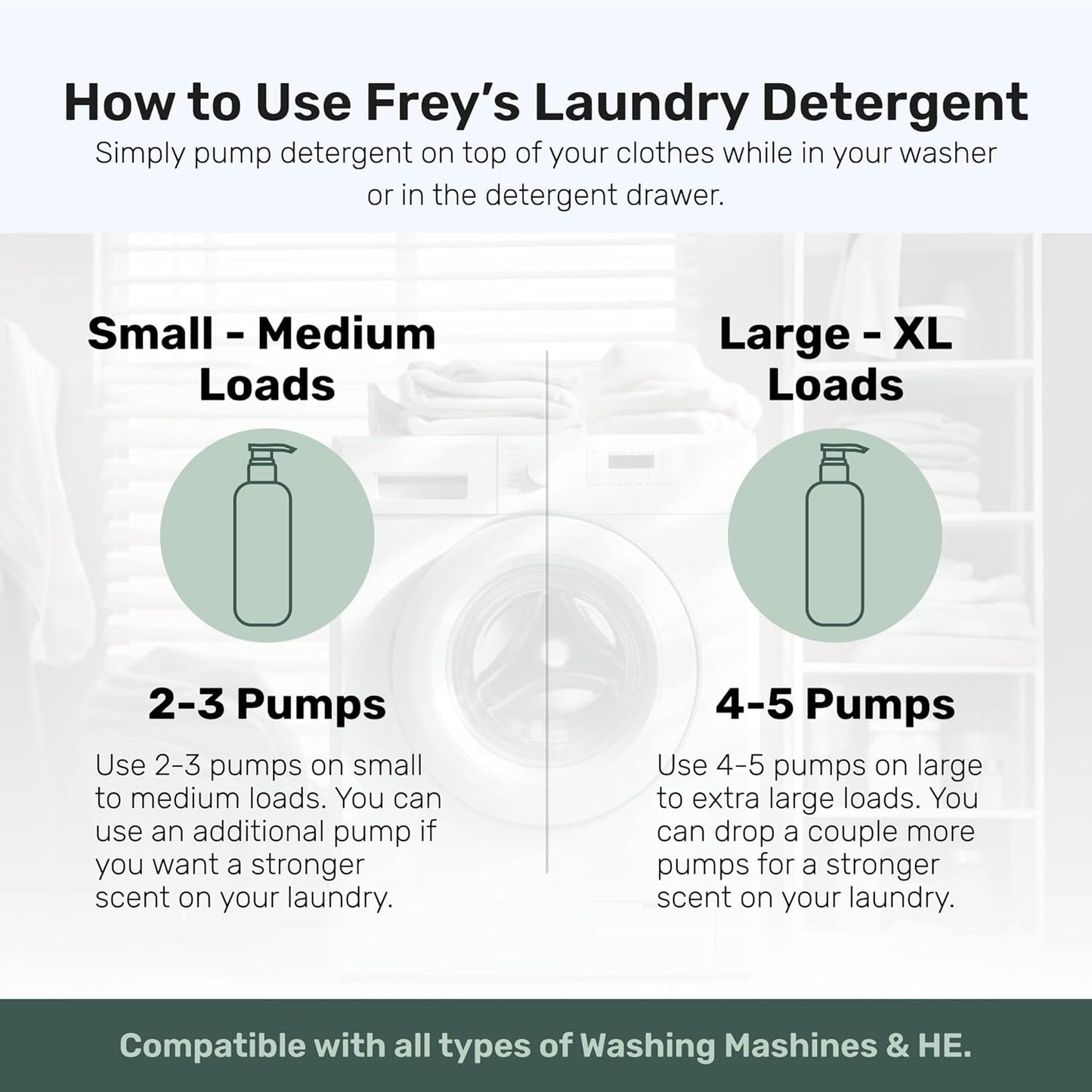 How to Use Frey's Laundry Detergent

Simply pump detergent on top of your clothes while in your washer or in the detergent drawer.

Small - Medium Loads

2-3 Pumps

Use 2-3 pumps on small to medium loads. You can use an additional pump if you want a stronger scent on your laundry.

Large - XL Loads

4-5 Pumps

Use 4-5 pumps on large to extra large loads. You can drop a couple more pumps for a stronger scent on your laundry.

Compatible with all types of Washing Mashines & HE.