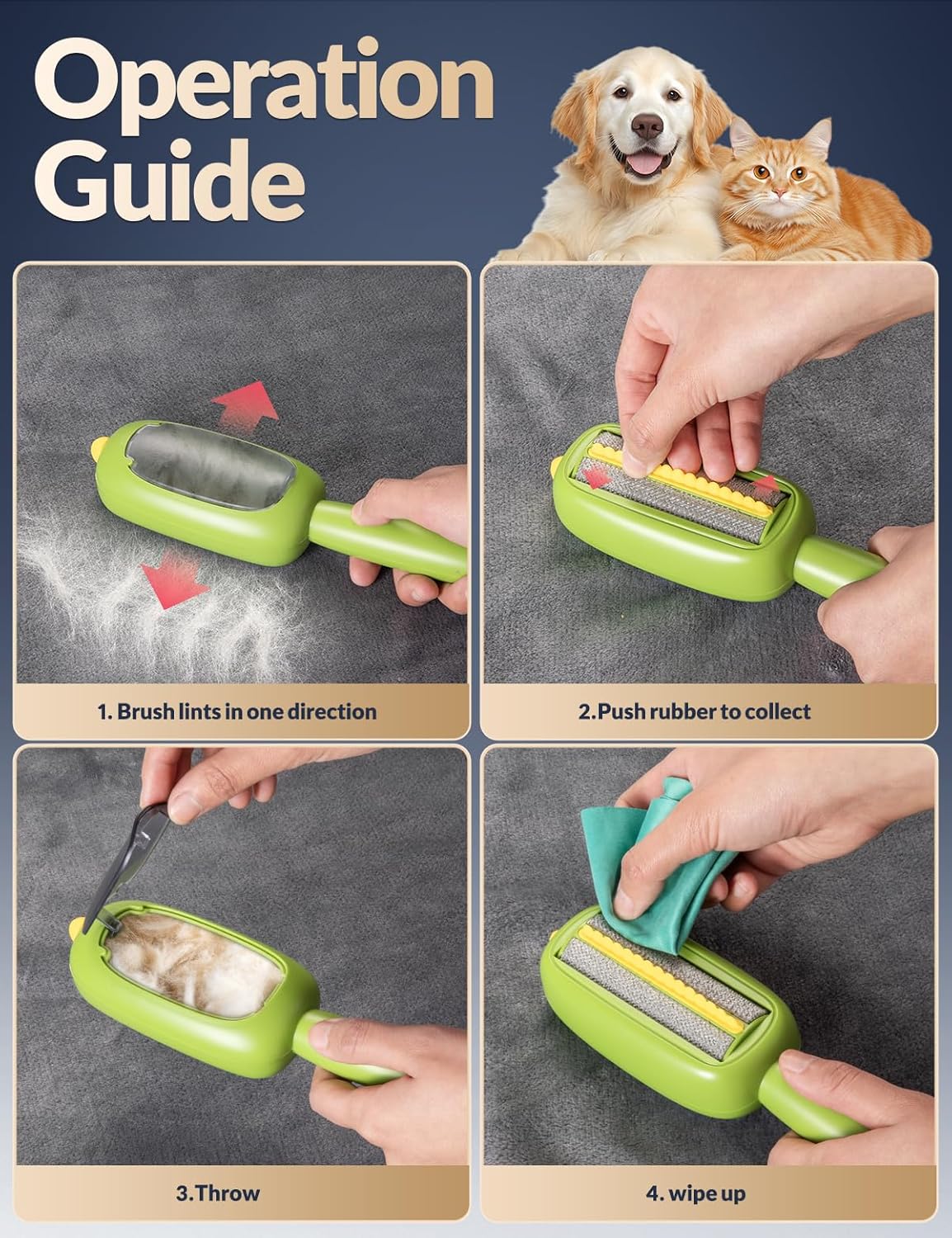 Operation Guide

1. Brush lints in one direction

2.Push rubber to collect

3.Throw

4. wipe up