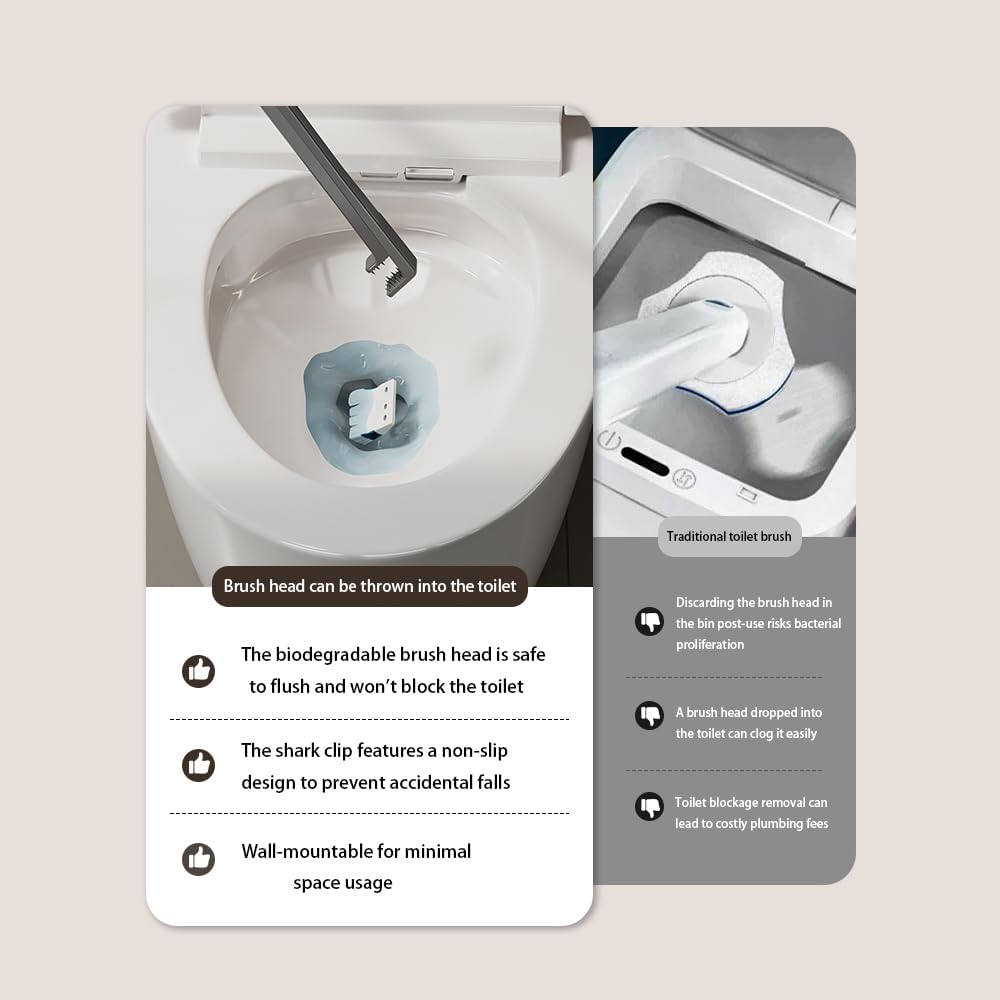 Brush head can be thrown into the toilet

The biodegradable brush head is safe to flush and won't block the toilet

The shark clip features a non-slip design to prevent accidental falls

Wall-mountable for minimal space usage

Traditional toilet brush

Discarding the brush head in the bin post-use risks bacterial proliferation

A brush head dropped into the toilet can clog it easily

Toilet blockage removal can lead to costly plumbing fees