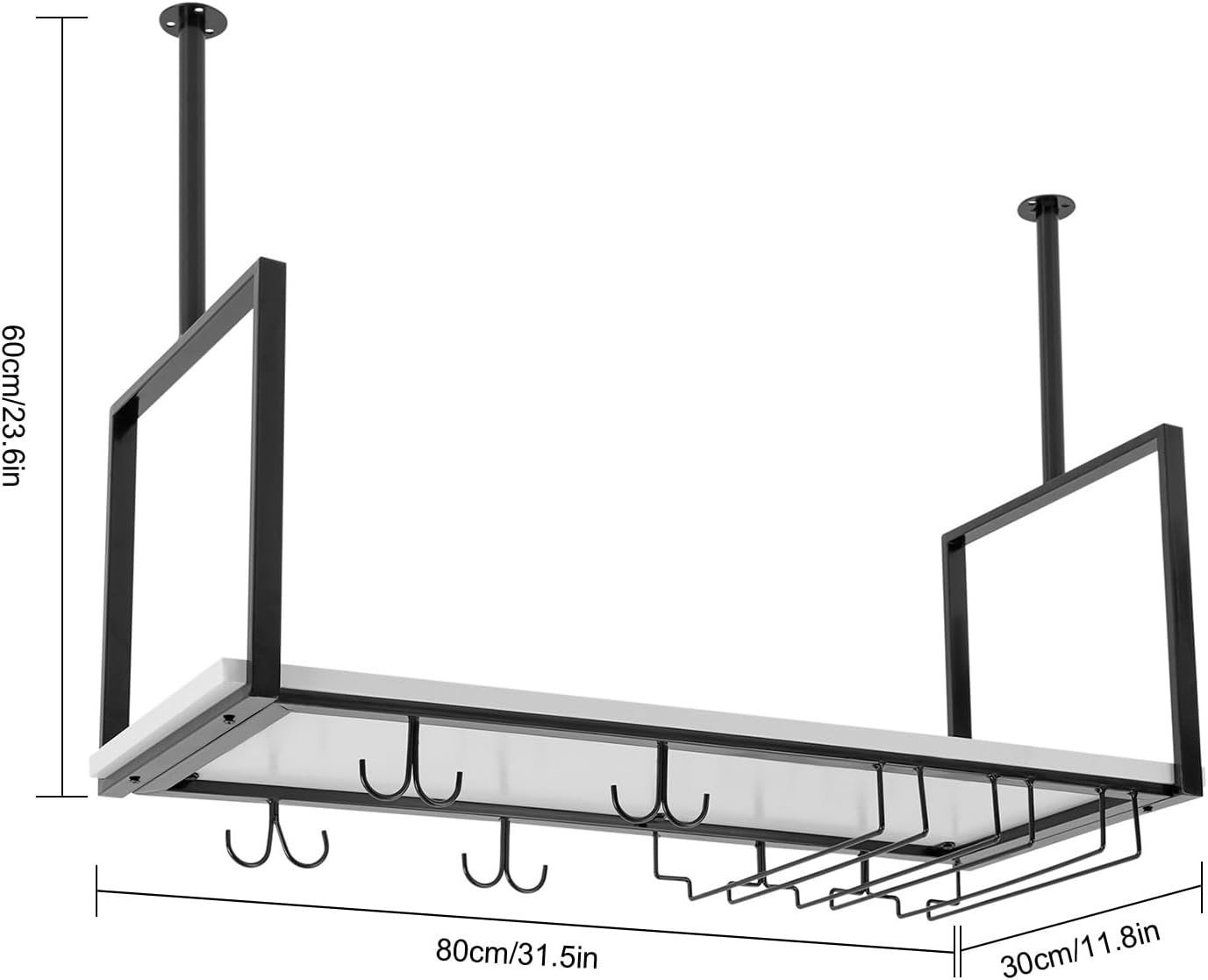 60cm/23.6in

80cm/31.5in

30cm/11.8in