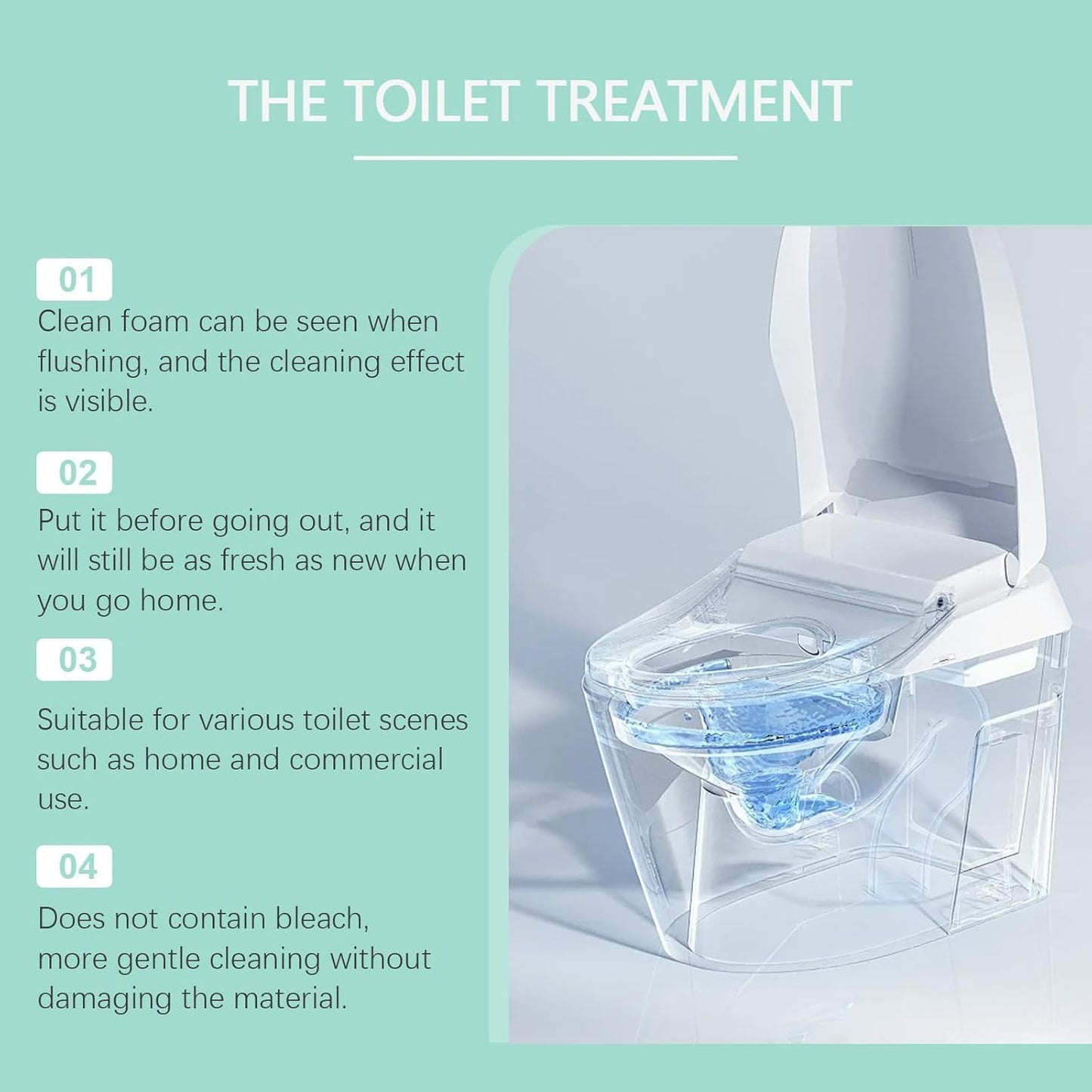 THE TOILET TREATMENT

01
Clean foam can be seen when flushing, and the cleaning effect is visible.

02
Put it before going out, and it will still be as fresh as new when you go home.

03
Suitable for various toilet scenes such as home and commercial use.

04
Does not contain bleach, more gentle cleaning without damaging the material.