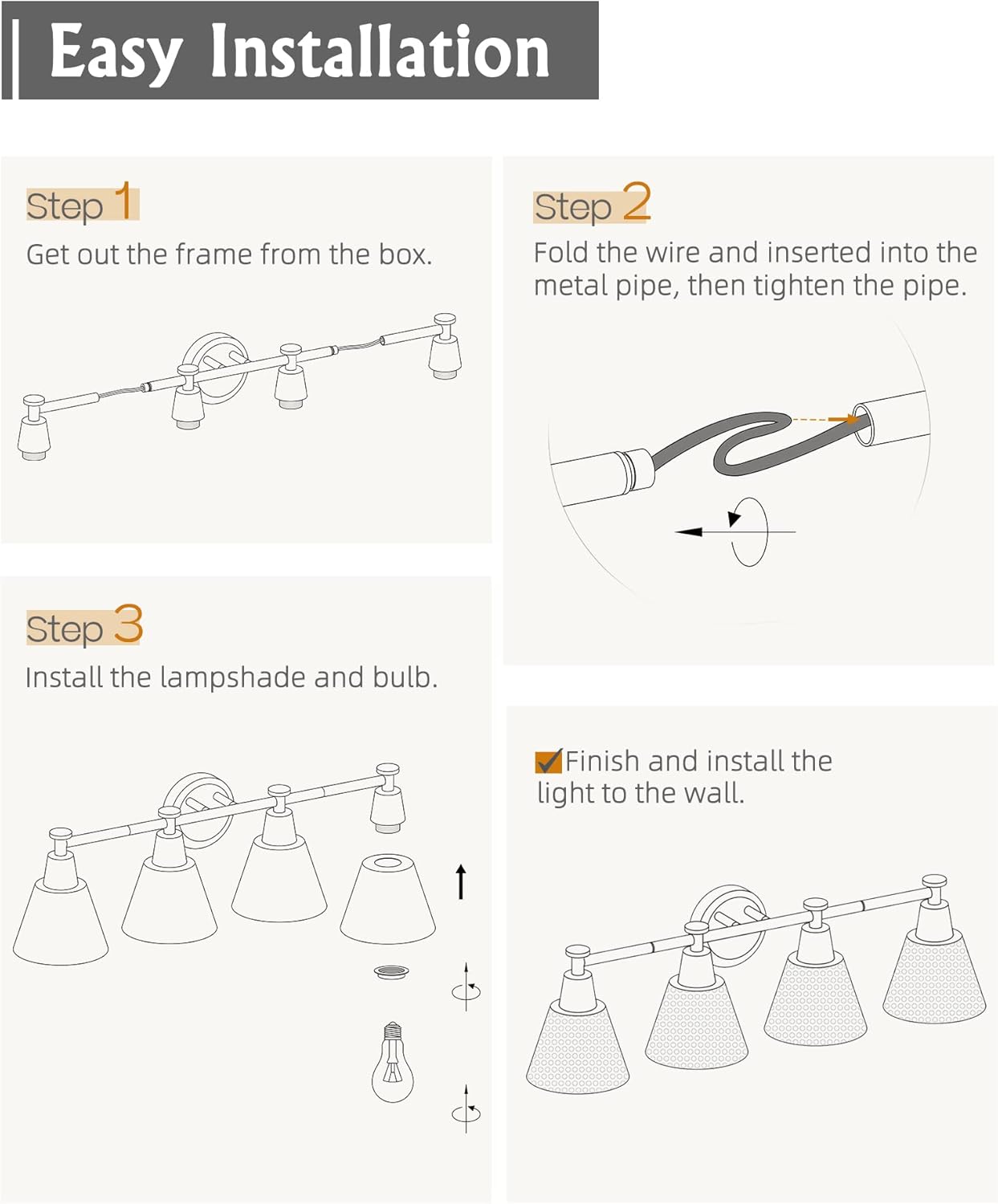 Easy Installation

Step 1
Get out the frame from the box.

Step 2
Fold the wire and inserted into the metal pipe, then tighten the pipe.

Step 3
Install the lampshade and bulb.

Finish and install the light to the wall.