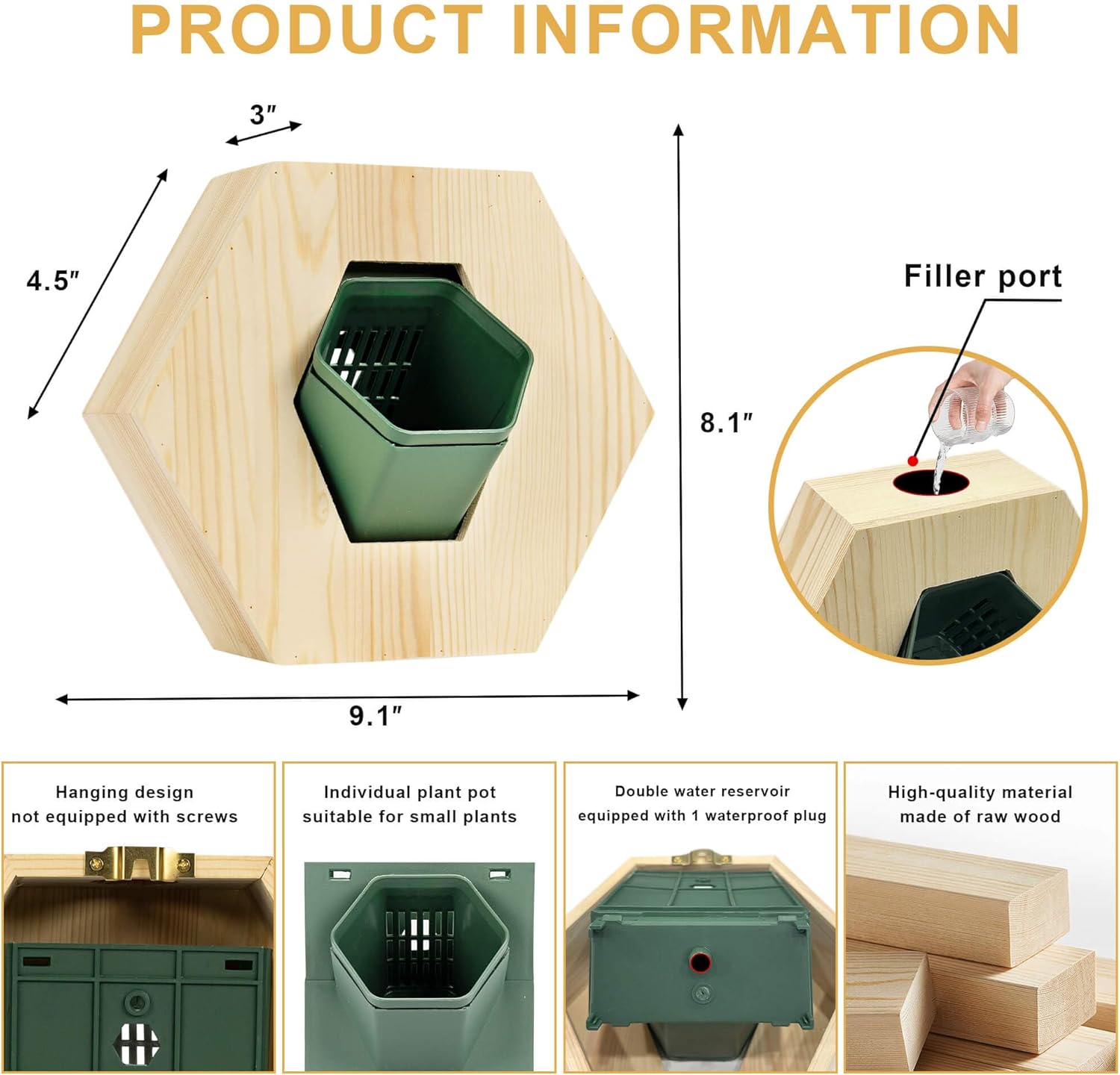 PRODUCT INFORMATION

3″

4.5″

8.1″

9.1″

Filler port

Hanging design
not equipped with screws

Individual plant pot
suitable for small plants

Double water reservoir
equipped with 1 waterproof plug

High-quality material
made of raw wood