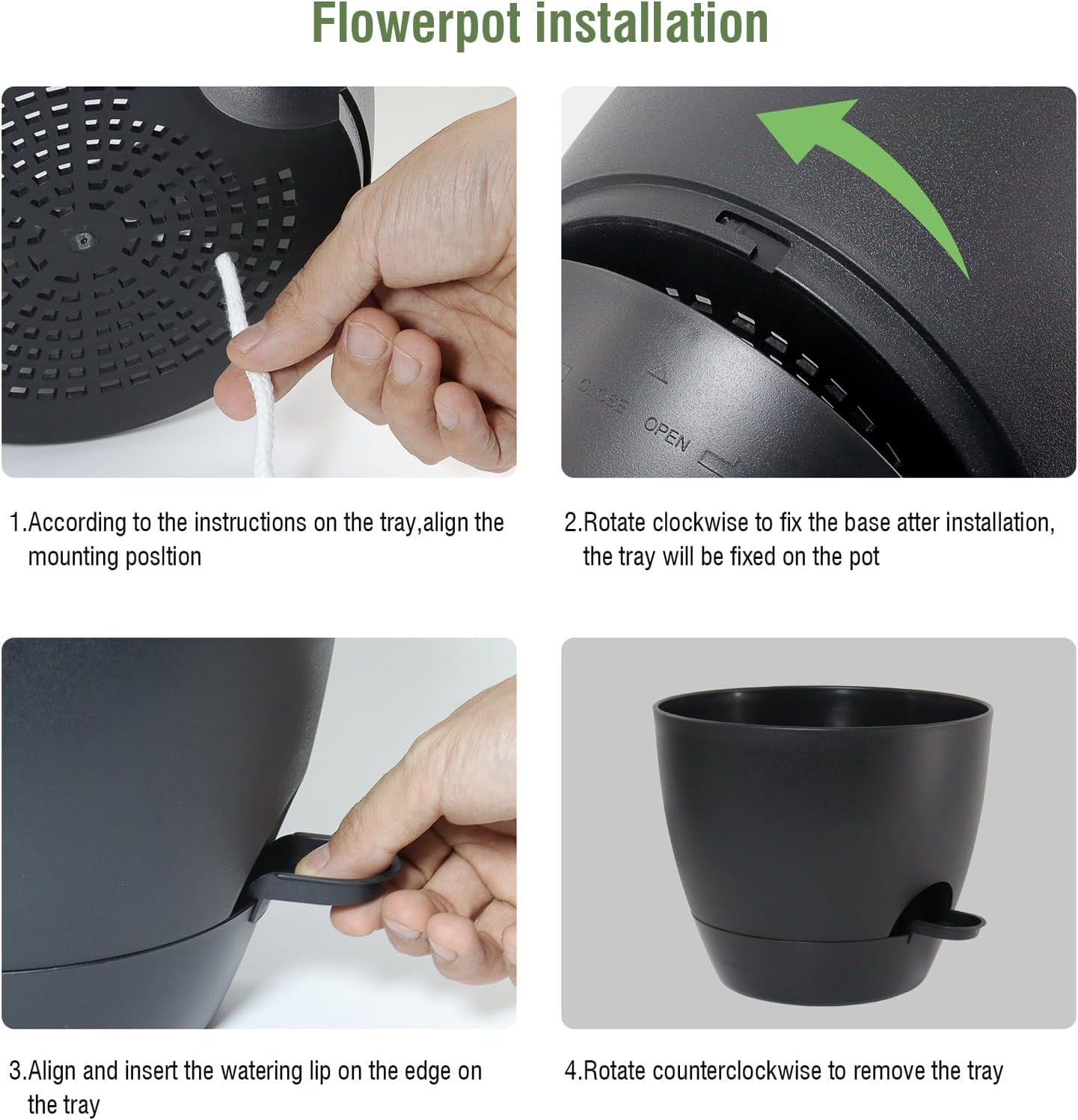 Flowerpot installation

CLOSE

OPEN

1.According to the instructions on the tray,align the mounting posltion

2.Rotate clockwise to fix the base atter installation, the tray will be fixed on the pot

3.Align and insert the watering lip on the edge on the tray

4.Rotate counterclockwise to remove the tray