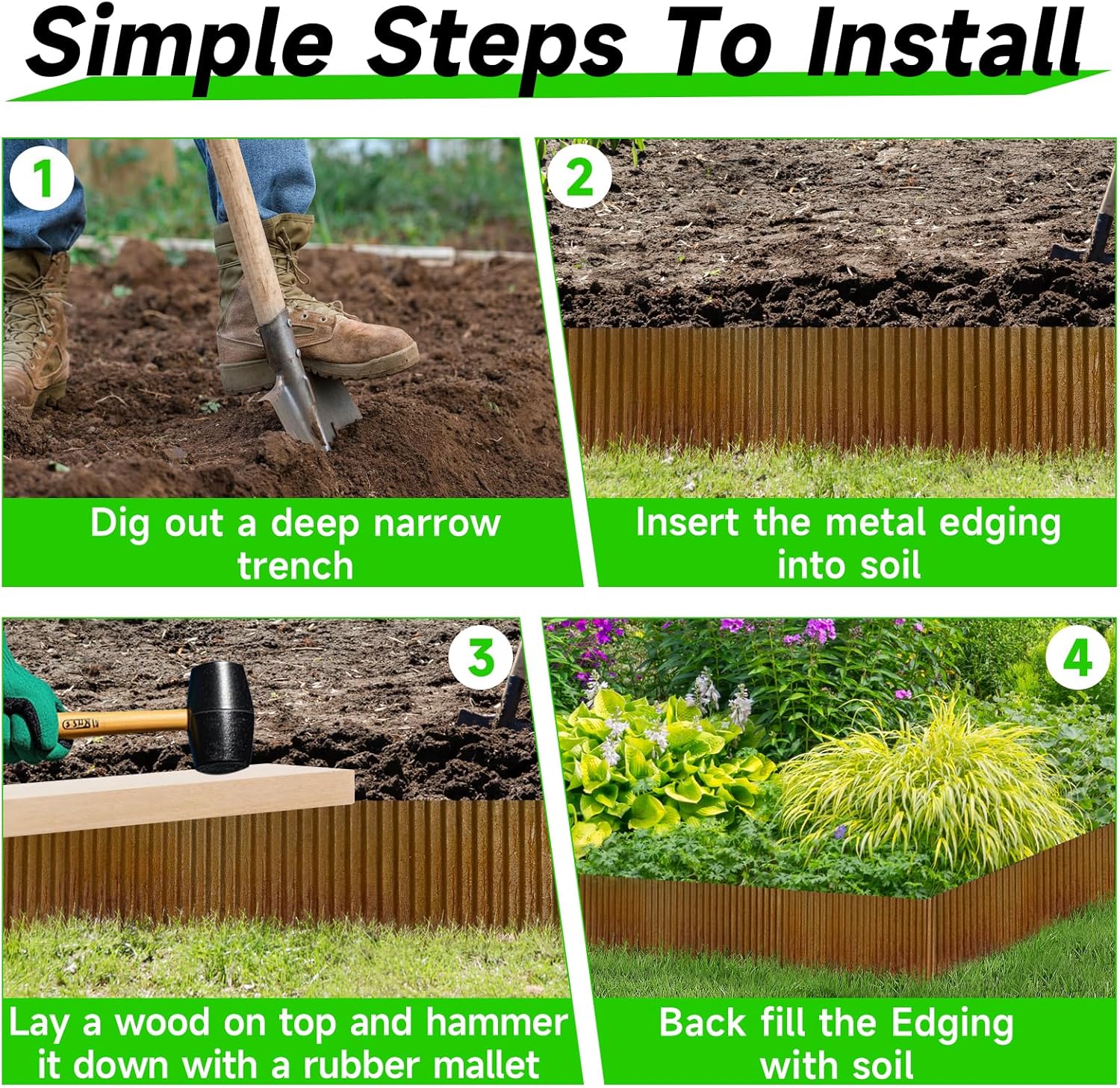 Simple Steps To Install

1

Dig out a deep narrow trench

2

Insert the metal edging into soil

3

Lay a wood on top and hammer it down with a rubber mallet

4

Back fill the Edging with soil