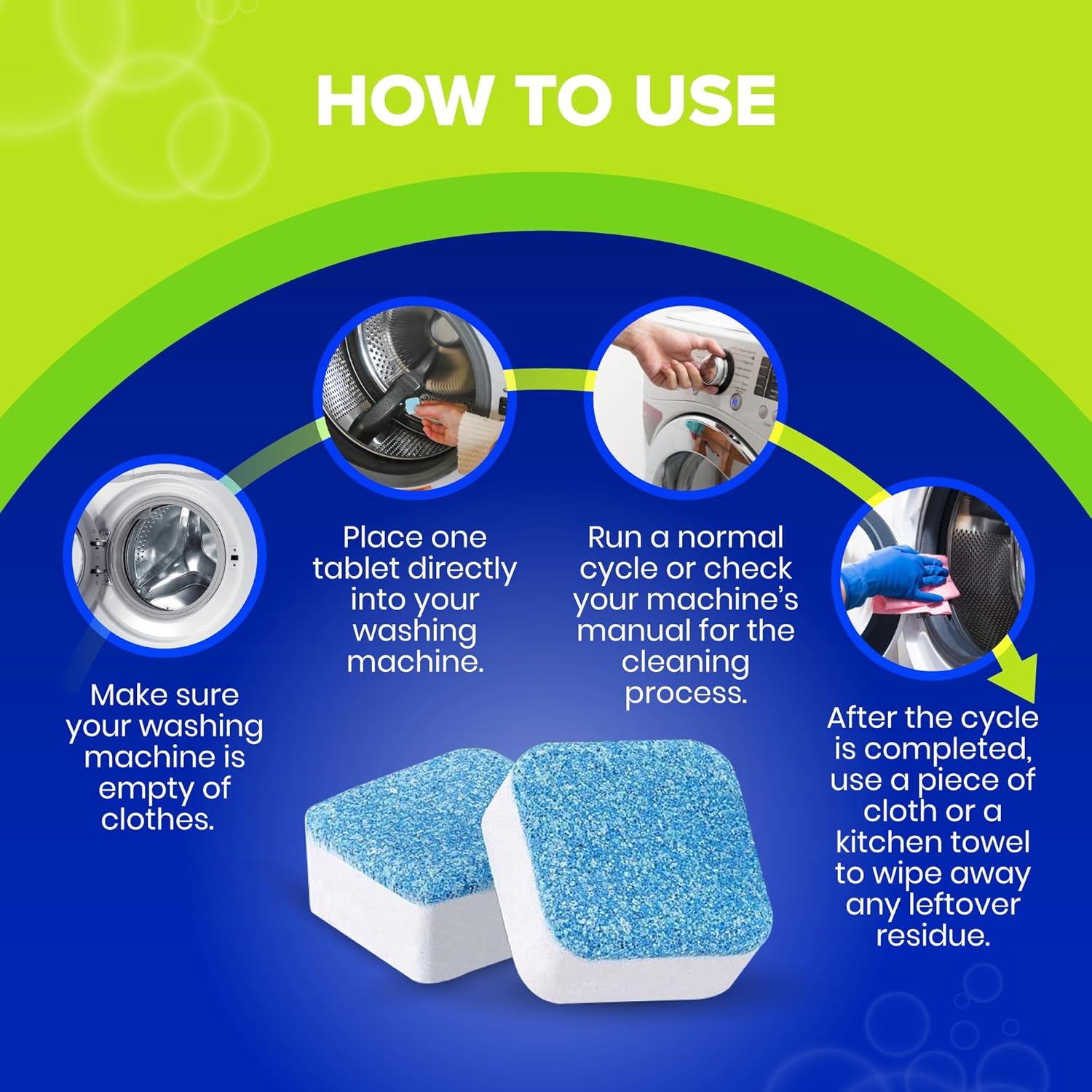 HOW TO USE

Make sure your washing machine is empty of clothes.

Place one tablet directly into your washing machine.

Run a normal cycle or check your machine's manual for the cleaning process.

After the cycle is completed, use a piece of cloth or a kitchen towel to wipe away any leftover residue.