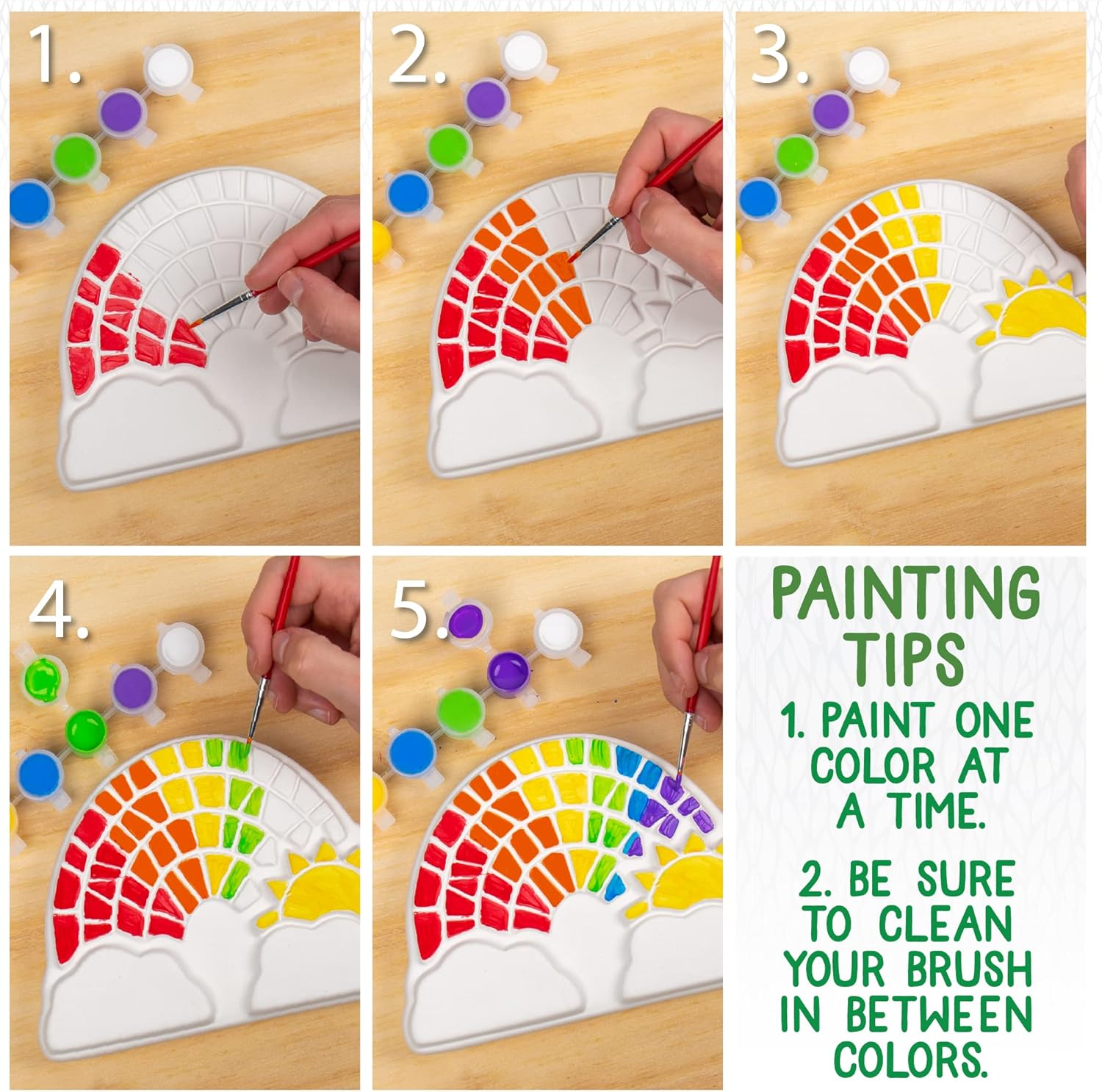 1.

2.

3.

4.

5.

PAINTING TIPS

1. PAINT ONE COLOR AT A TIME.

2. BE SURE TO CLEAN YOUR BRUSH IN BETWEEN COLORS.