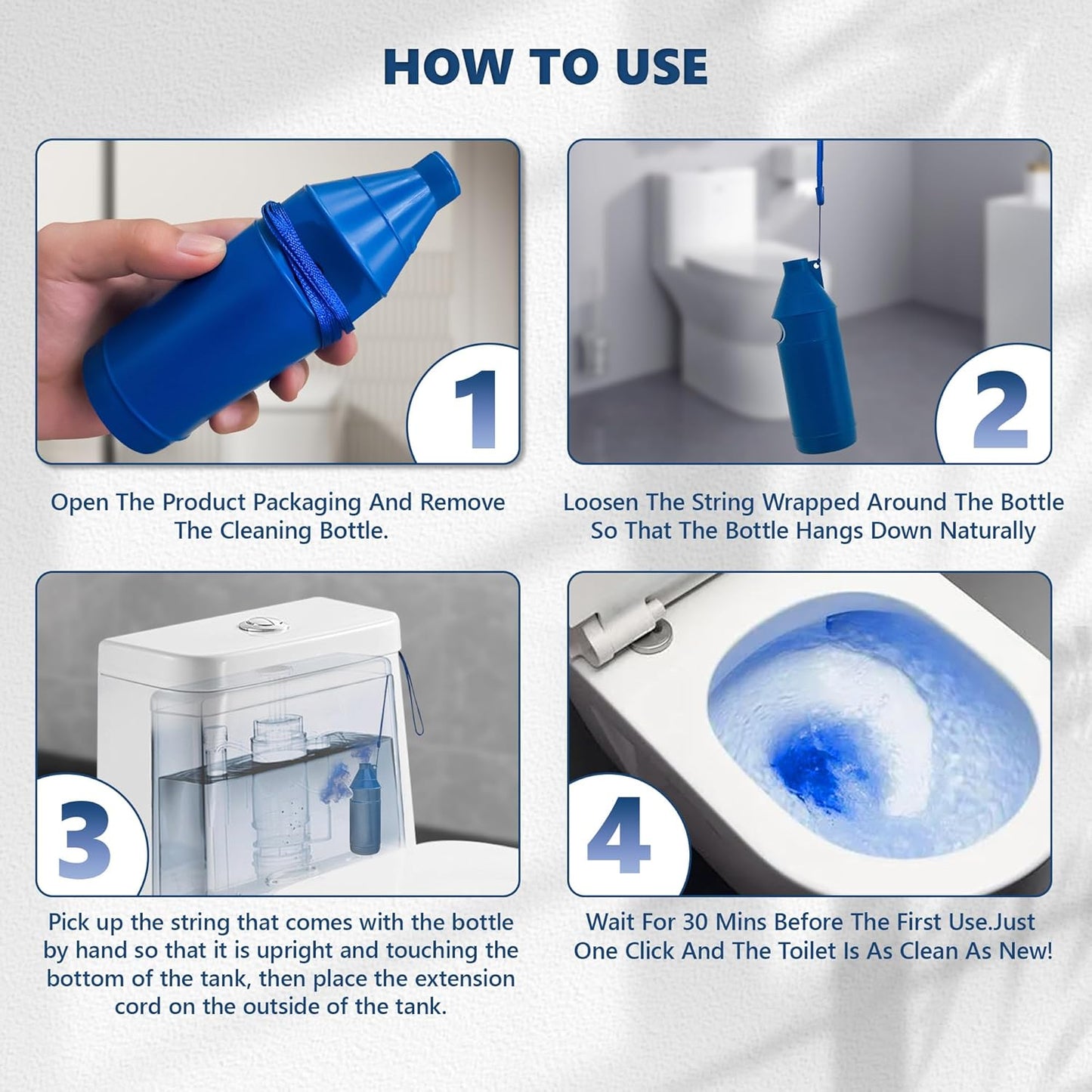 HOW TO USE

1

Open The Product Packaging And Remove The Cleaning Bottle.

2

Loosen The String Wrapped Around The Bottle So That The Bottle Hangs Down Naturally

3

Pick up the string that comes with the bottle by hand so that it is upright and touching the bottom of the tank, then place the extension cord on the outside of the tank.

4

Wait For 30 Mins Before The First Use.Just One Click And The Toilet Is As Clean As New!